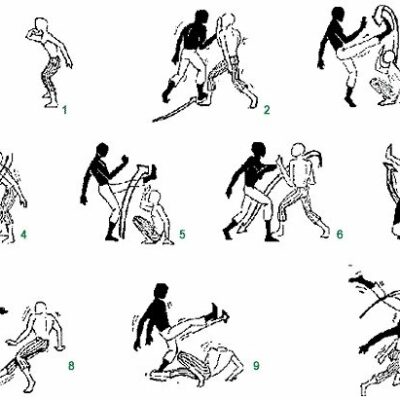 1

2

4

5

6

8

9