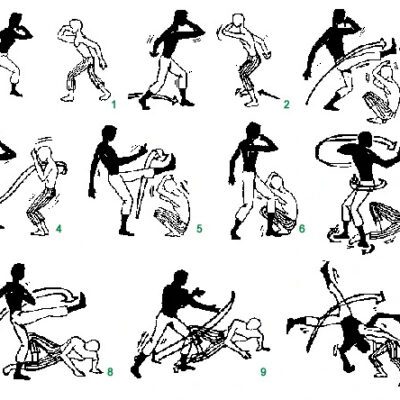 1
2
4
5
6
8
9